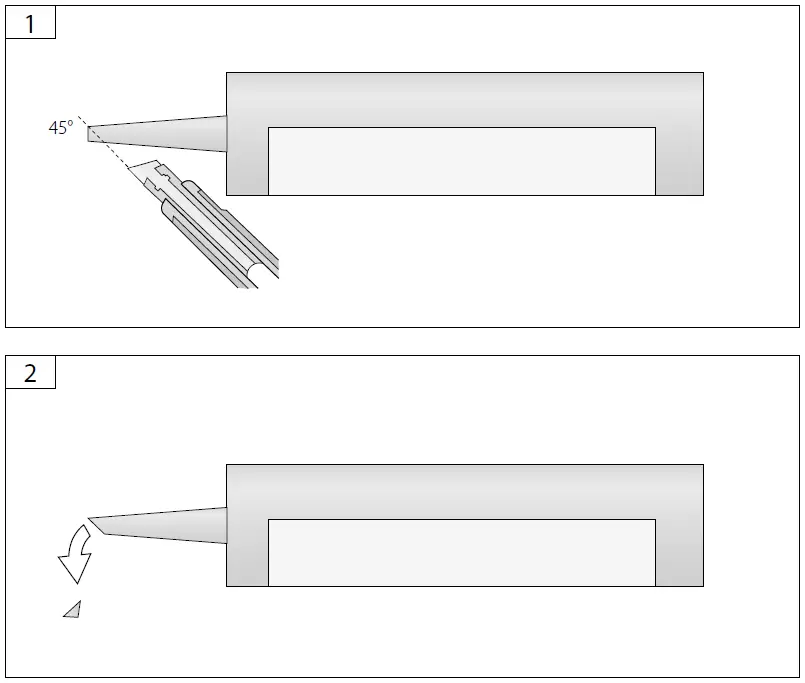 1

45°

2