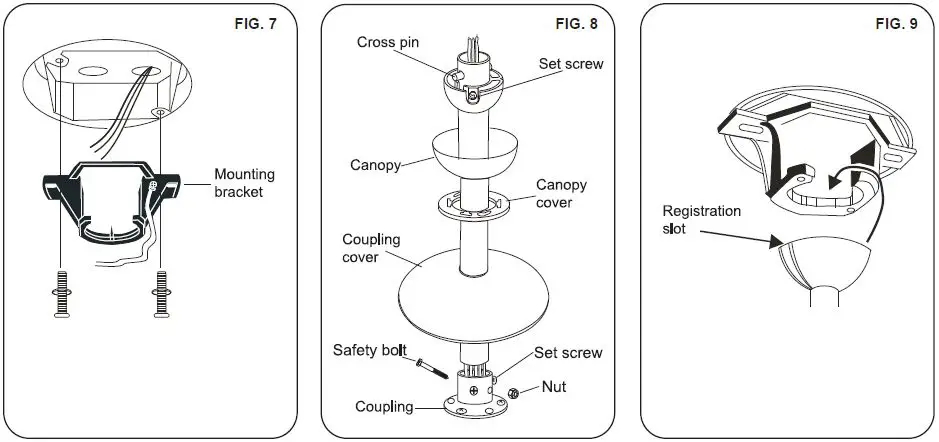 FIG. 7

Mounting bracket

FIG. 8

Cross pin

Set screw

Canopy

Canopy cover

Coupling cover

Safety bolt

Set screw

Nut

Coupling

FIG. 9

Registration slot