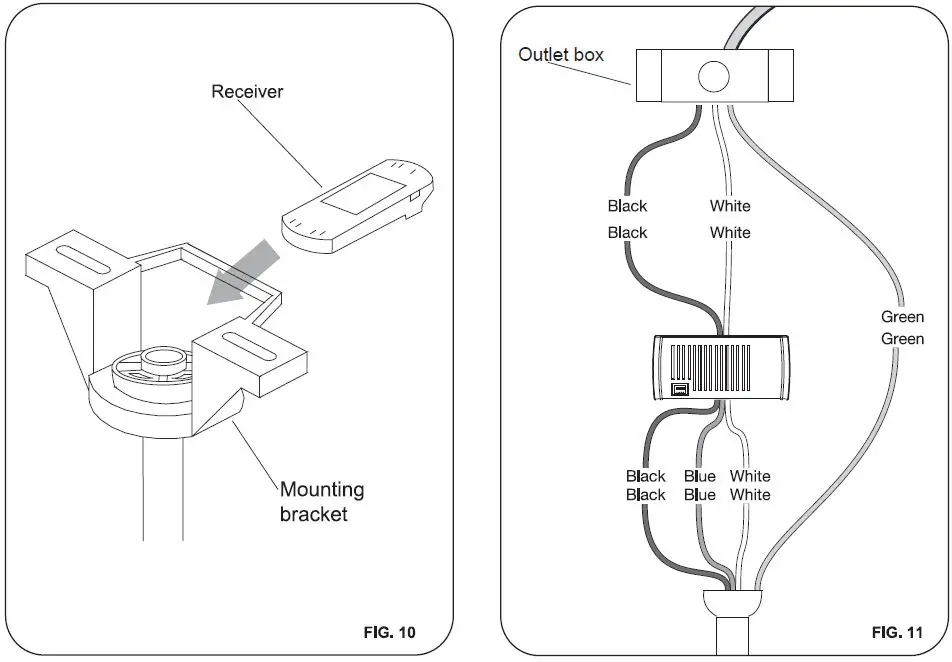 Receiver

Mounting bracket

FIG. 10

Outlet box

Black

Black

White

White

Green

Green

Black

Black

Blue

Blue

White

White

FIG. 11