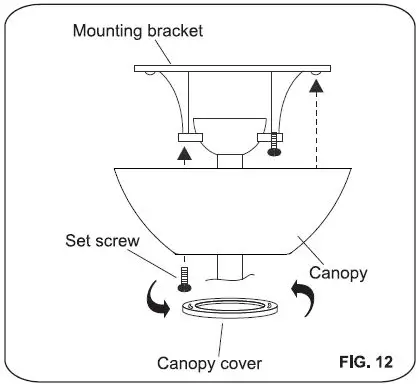 Mounting bracket

Set screw

Canopy

Canopy cover

FIG. 12