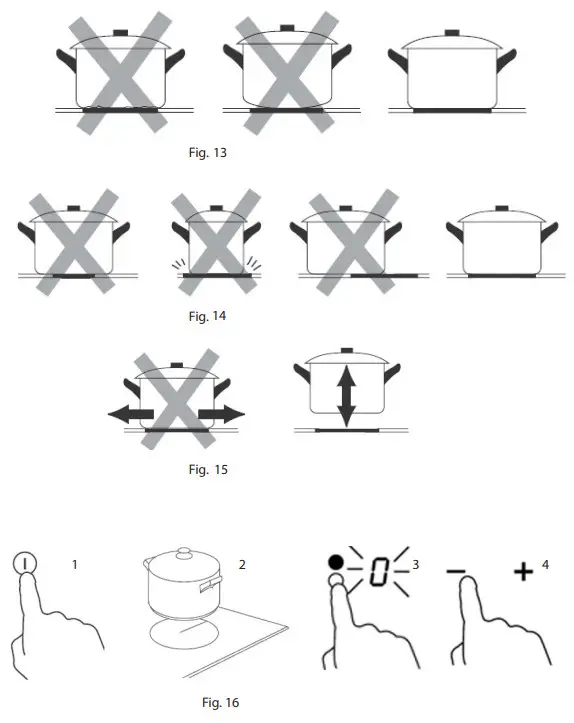 Fig. 13

Fig. 14

Fig. 15

1

2

0 3

− + 4

Fig. 16