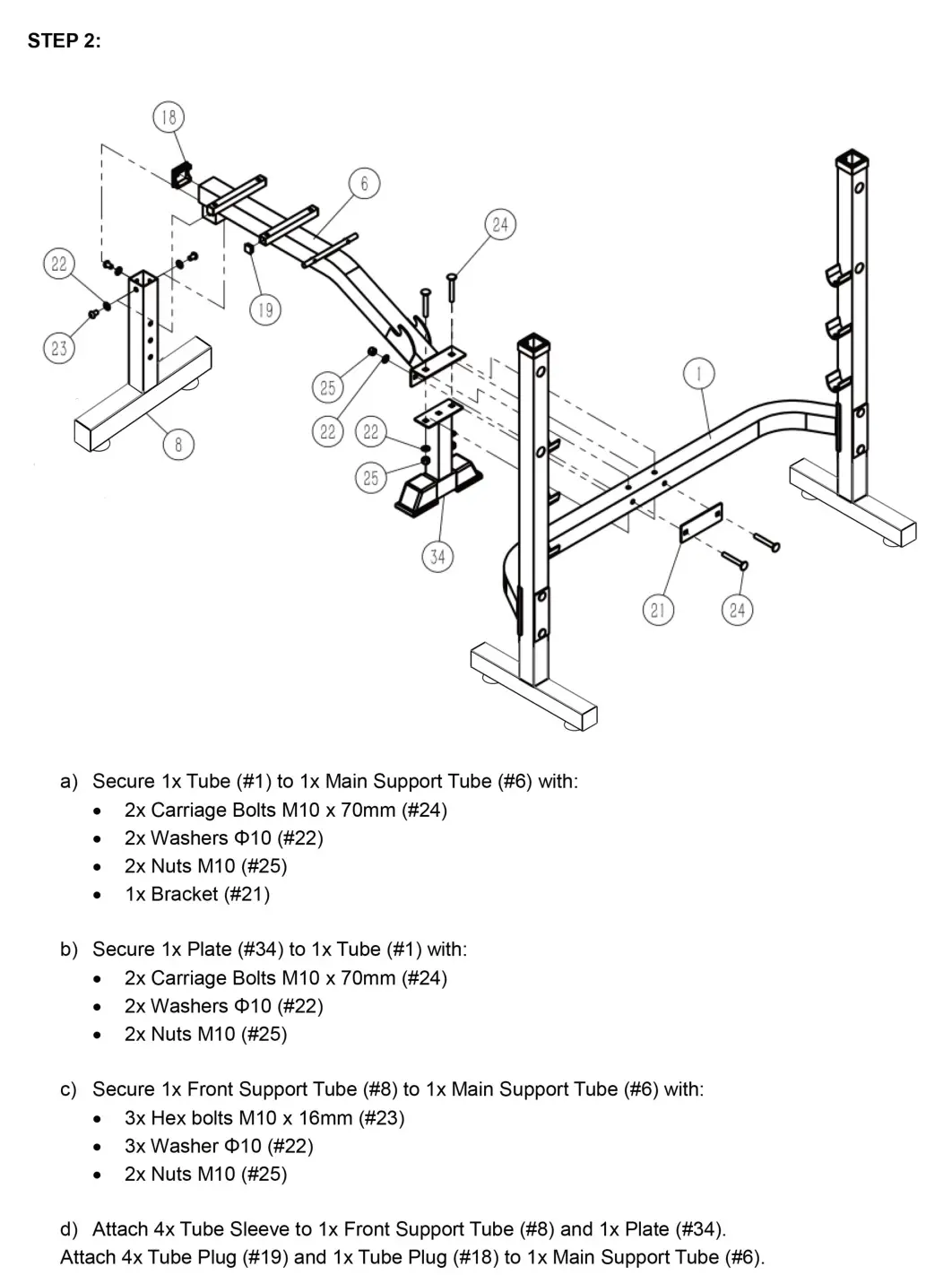 STEP 2:

18
6
24
22
19
23
25
1
22
22
8
25
34
21
24

a) Secure 1x Tube (#1) to 1x Main Support Tube (#6) with:
• 2x Carriage Bolts M10 x 70mm (#24)
• 2x Washers Φ10 (#22)
• 2x Nuts M10 (#25)
• 1x Bracket (#21)

b) Secure 1x Plate (#34) to 1x Tube (#1) with:
• 2x Carriage Bolts M10 x 70mm (#24)
• 2x Washers Φ10 (#22)
• 2x Nuts M10 (#25)

c) Secure 1x Front Support Tube (#8) to 1x Main Support Tube (#6) with:
• 3x Hex bolts M10 x 16mm (#23)
• 3x Washer Φ10 (#22)
• 2x Nuts M10 (#25)

d) Attach 4x Tube Sleeve to 1x Front Support Tube (#8) and 1x Plate (#34).
Attach 4x Tube Plug (#19) and 1x Tube Plug (#18) to 1x Main Support Tube (#6).