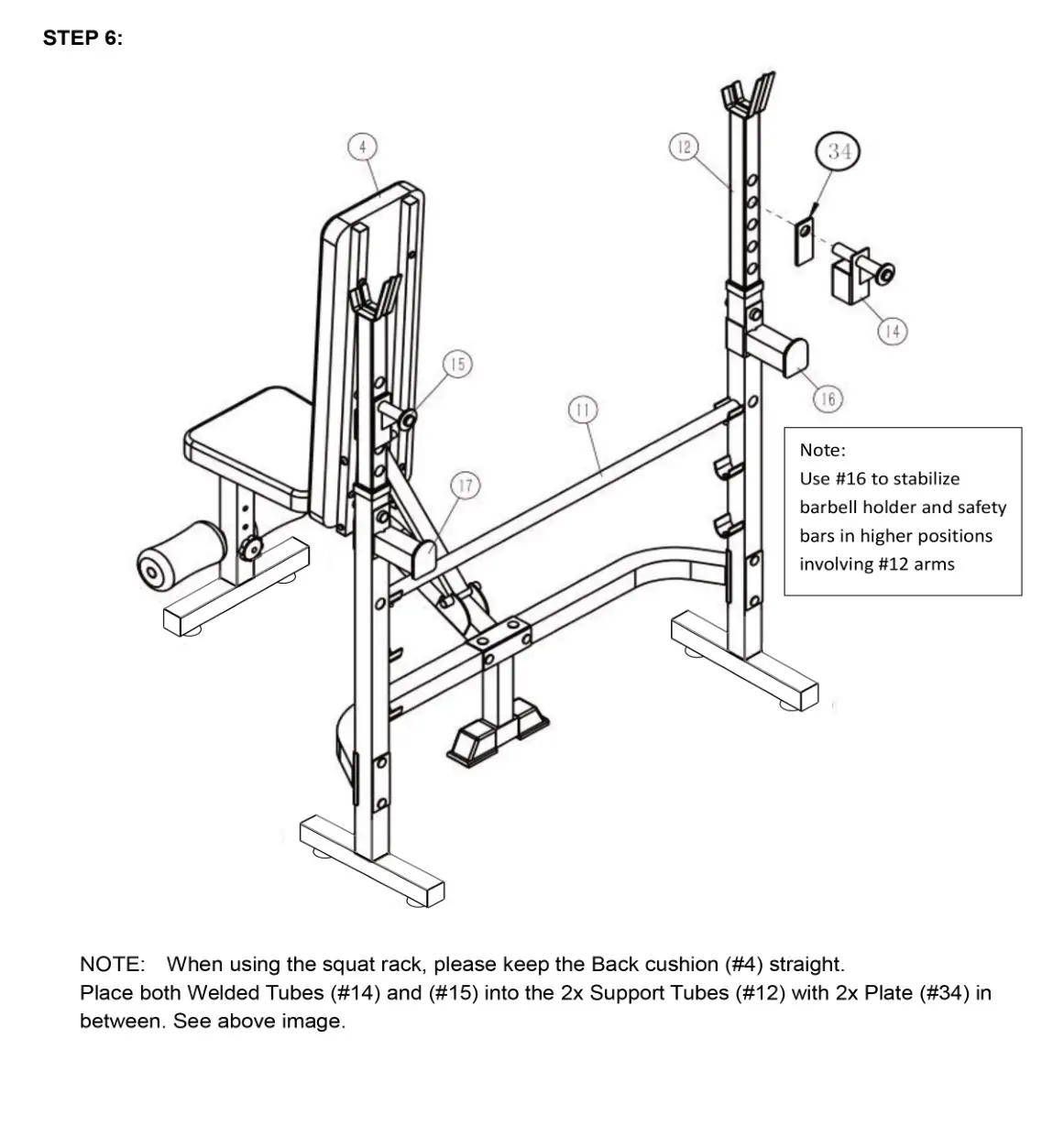 STEP 6:

4

12

34

14

15

11

16

17

Note:
Use #16 to stabilize barbell holder and safety bars in higher positions involving #12 arms

NOTE: When using the squat rack, please keep the Back cushion (#4) straight.
Place both Welded Tubes (#14) and (#15) into the 2x Support Tubes (#12) with 2x Plate (#34) in between. See above image.