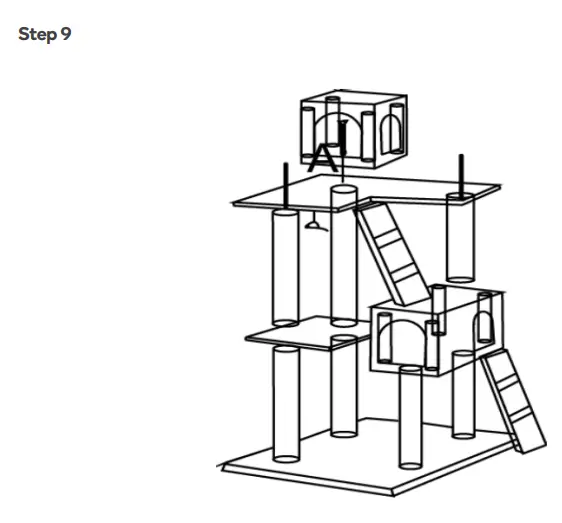 Step 9

A