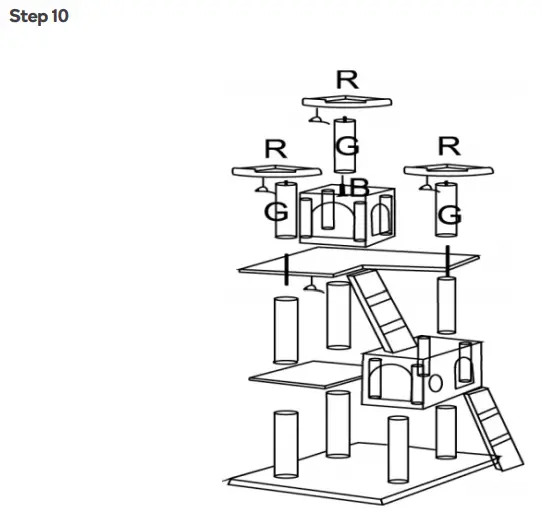 Step 10

R

G

R

R

B

G

G