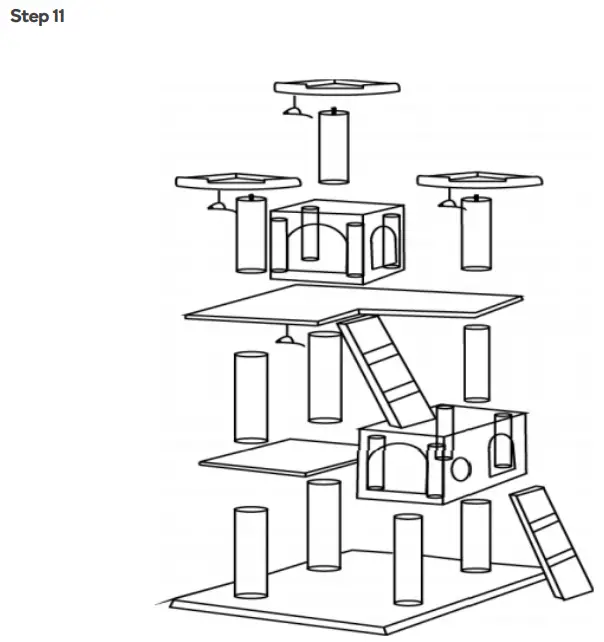 Step 11