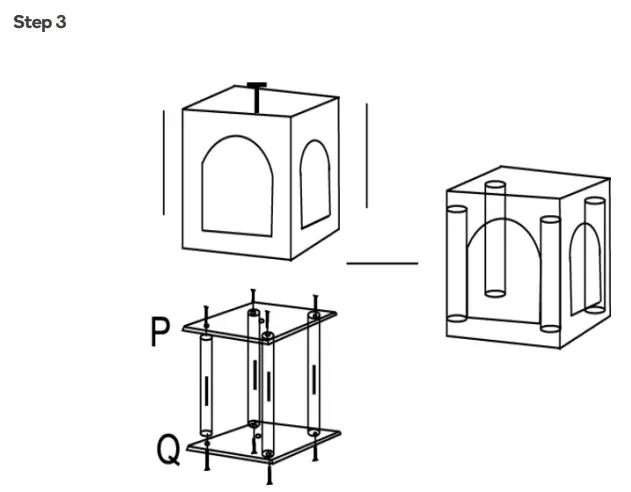 Step 3

P

Q