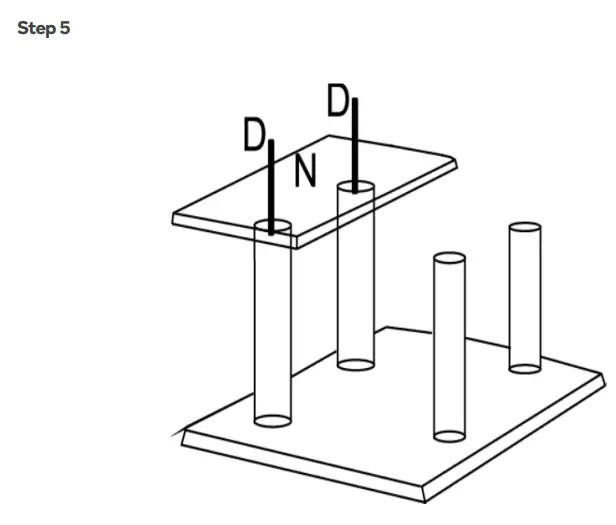 Step 5

D

D

N