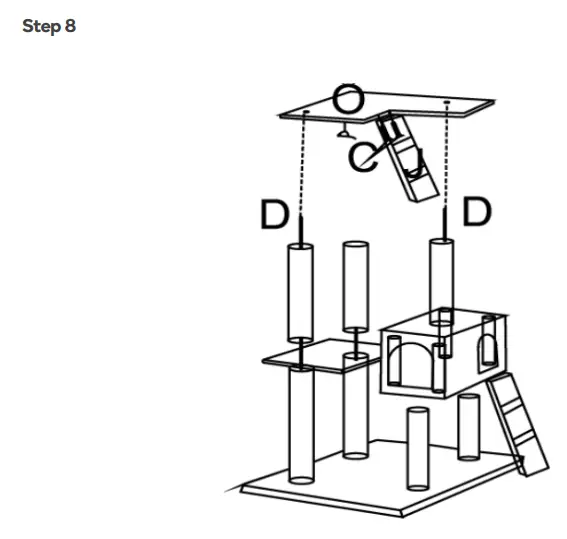 Step 8

O
C
D
D