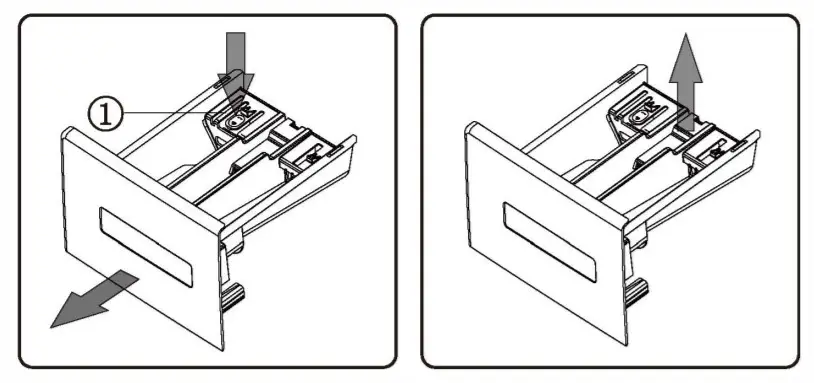 ①