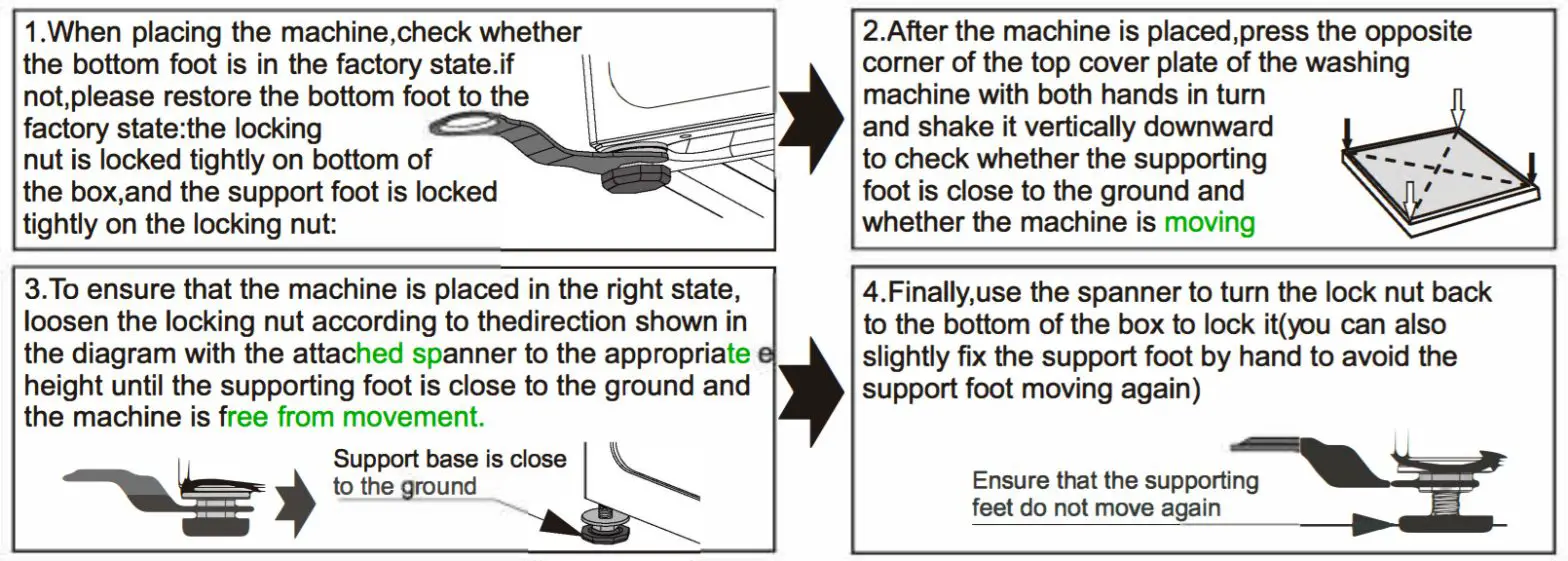 1.When placing the machine,check whether the bottom foot is in the factory state.if not,please restore the bottom foot to the factory state:the locking nut is locked tightly on bottom of the box,and the support foot is locked tightly on the locking nut:

2.After the machine is placed,press the opposite corner of the top cover plate of the washing machine with both hands in turn and shake it vertically downward to check whether the supporting foot is close to the ground and whether the machine is moving

3.To ensure that the machine is placed in the right state, loosen the locking nut according to thedirection shown in the diagram with the attached spanner to the appropriate e height until the supporting foot is close to the ground and the machine is free from movement.

Support base is close to the ground

4.Finally,use the spanner to turn the lock nut back to the bottom of the box to lock it(you can also slightly fix the support foot by hand to avoid the support foot moving again)

Ensure that the supporting feet do not move again