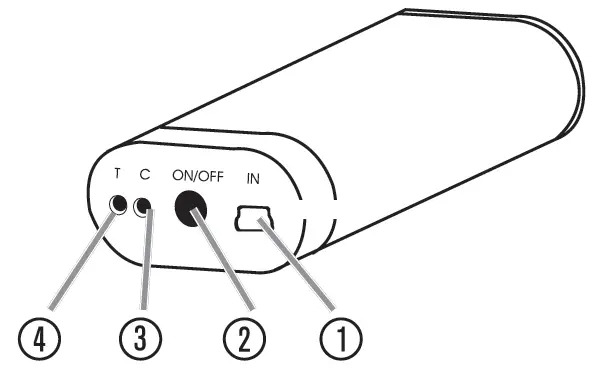 T C ON/OFF IN

4 3 2 1