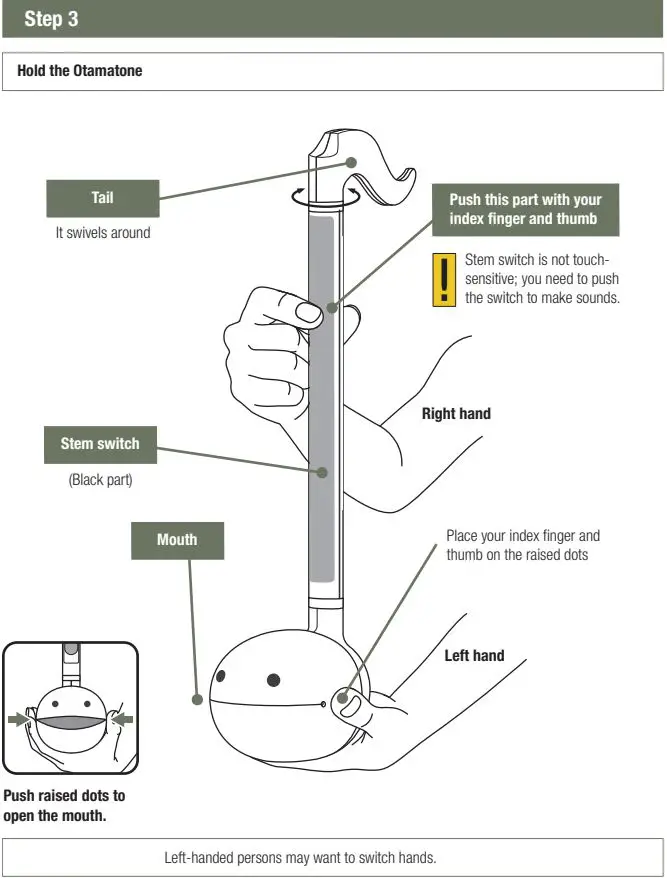 Step 3

Hold the Otamatone

Tail

It swivels around

Push this part with your index finger and thumb

Stem switch is not touch-sensitive; you need to push the switch to make sounds.

Right hand

Stem switch

(Black part)

Mouth

Place your index finger and thumb on the raised dots

Left hand

Push raised dots to open the mouth.

Left-handed persons may want to switch hands.