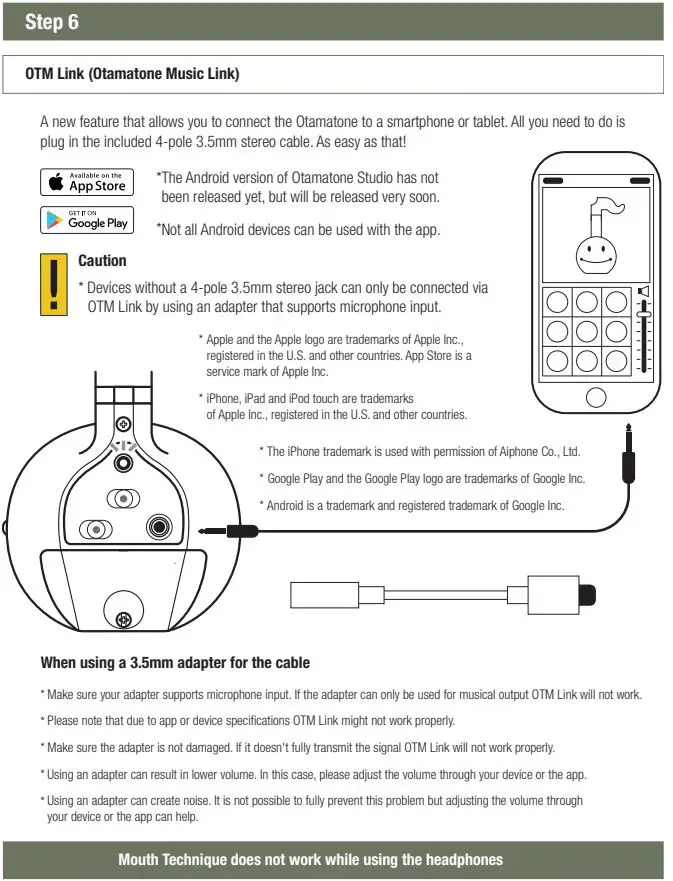 Step 6

OTM Link (Otamatone Music Link)

A new feature that allows you to connect the Otamatone to a smartphone or tablet. All you need to do is plug in the included 4-pole 3.5mm stereo cable. As easy as that!

Available on the App Store

GET IT ON Google Play

*The Android version of Otamatone Studio has not been released yet, but will be released very soon.

*Not all Android devices can be used with the app.

Caution

* Devices without a 4-pole 3.5mm stereo jack can only be connected via OTM Link by using an adapter that supports microphone input.

* Apple and the Apple logo are trademarks of Apple Inc., registered in the U.S. and other countries. App Store is a service mark of Apple Inc.

* iPhone, iPad and iPod touch are trademarks of Apple Inc., registered in the U.S. and other countries.

* The iPhone trademark is used with permission of Aiphone Co., Ltd.

* Google Play and the Google Play logo are trademarks of Google Inc.

* Android is a trademark and registered trademark of Google Inc.

When using a 3.5mm adapter for the cable

* Make sure your adapter supports microphone input. If the adapter can only be used for musical output OTM Link will not work.

* Please note that due to app or device specifications OTM Link might not work properly.

* Make sure the adapter is not damaged. If it doesn't fully transmit the signal OTM Link will not work properly.

* Using an adapter can result in lower volume. In this case, please adjust the volume through your device or the app.

* Using an adapter can create noise. It is not possible to fully prevent this problem but adjusting the volume through your device or the app can help.

Mouth Technique does not work while using the headphones