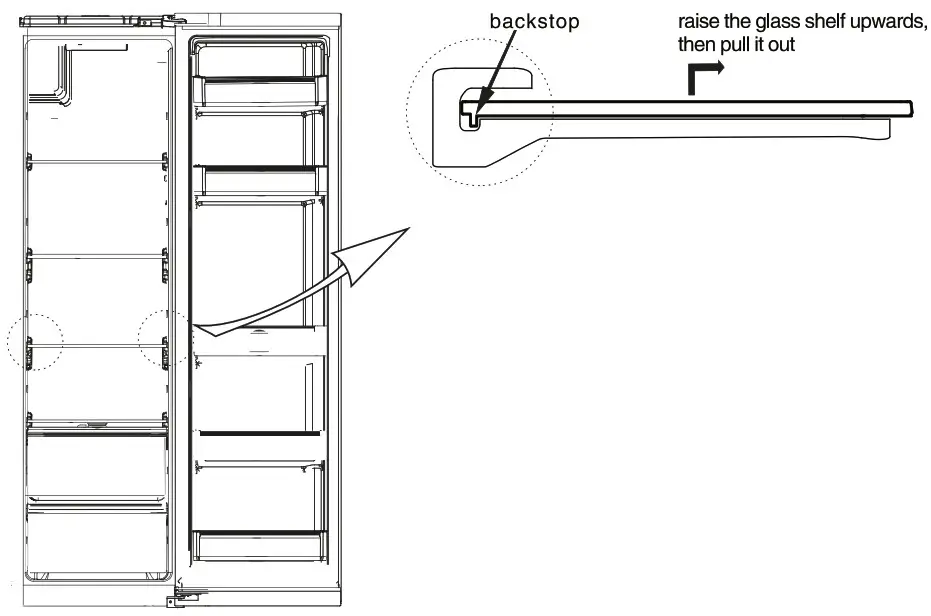 backstop

raise the glass shelf upwards, then pull it out