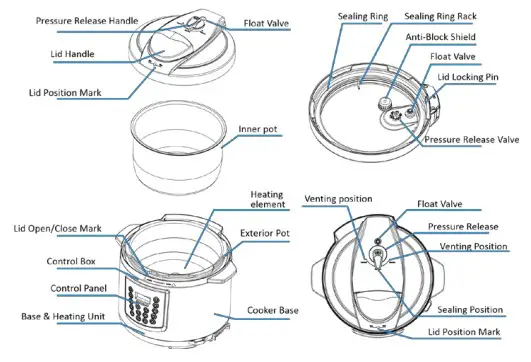 Pressure Release Handle
Float Valve
Lid Handle
Lid Position Mark
Inner pot

Sealing Ring
Sealing Ring Rack
Anti-Block Shield
Float Valve
Lid Locking Pin
Pressure Release Valve

Heating element
Lid Open/Close Mark
Exterior Pot
Control Box
Control Panel
Base & Heating Unit
Cooker Base

Venting position
Float Valve
Pressure Release
Venting Position
Sealing Position
Lid Position Mark