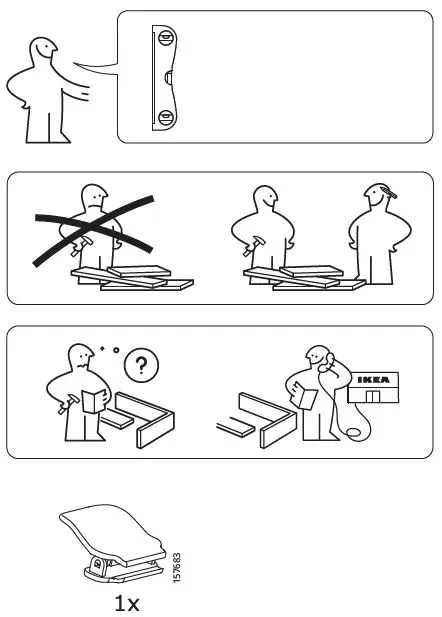 ?

IKEA

157683

1x