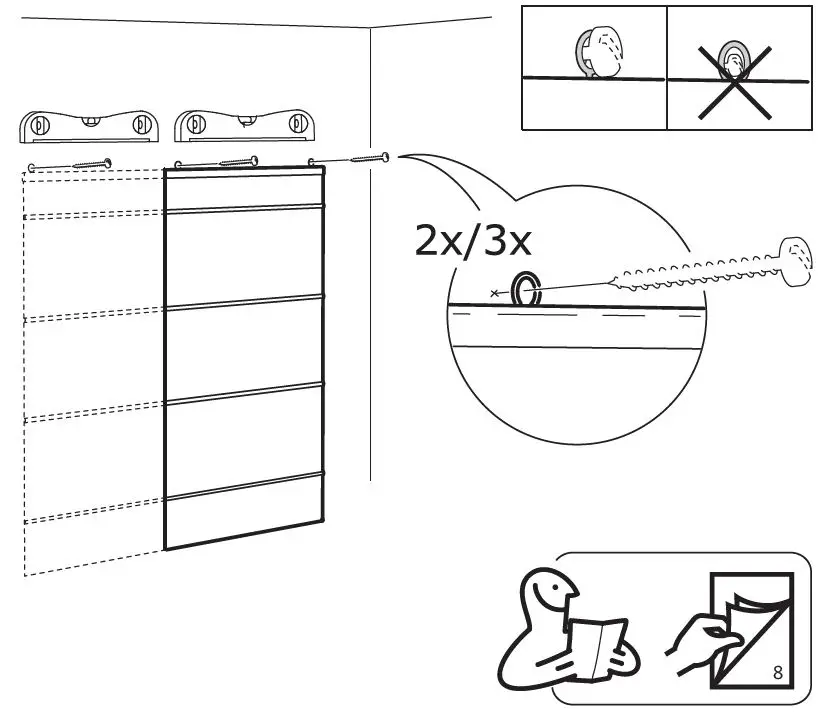 2x/3x

8