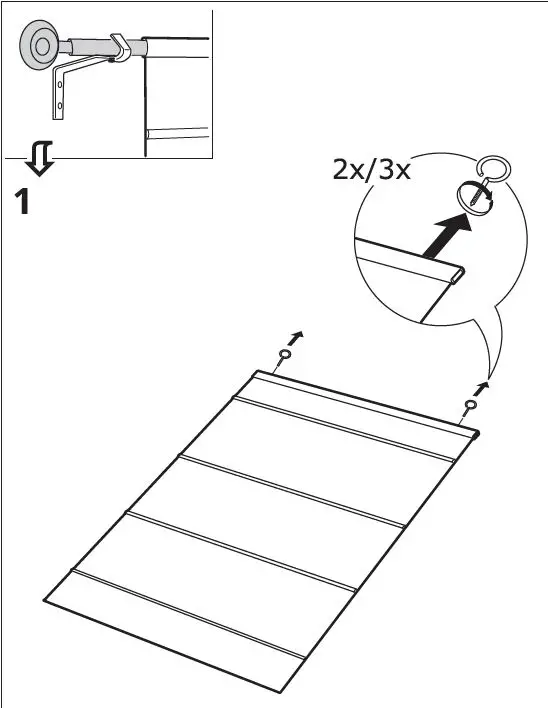 1

2x/3x