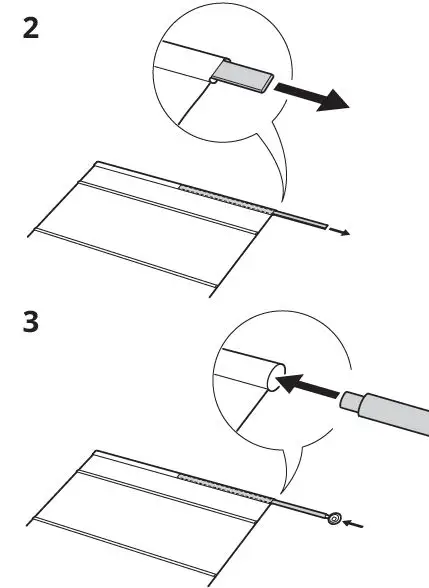 2

3