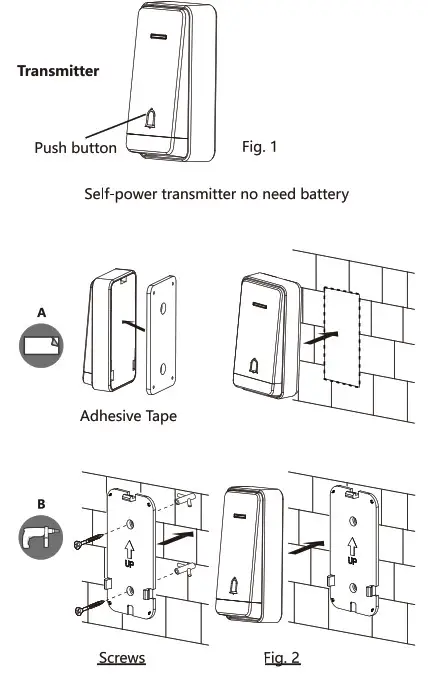 Transmitter

Push button

Fig. 1

Self-power transmitter no need battery

A

Adhesive Tape

B

UP

UP

Screws

Fig. 2