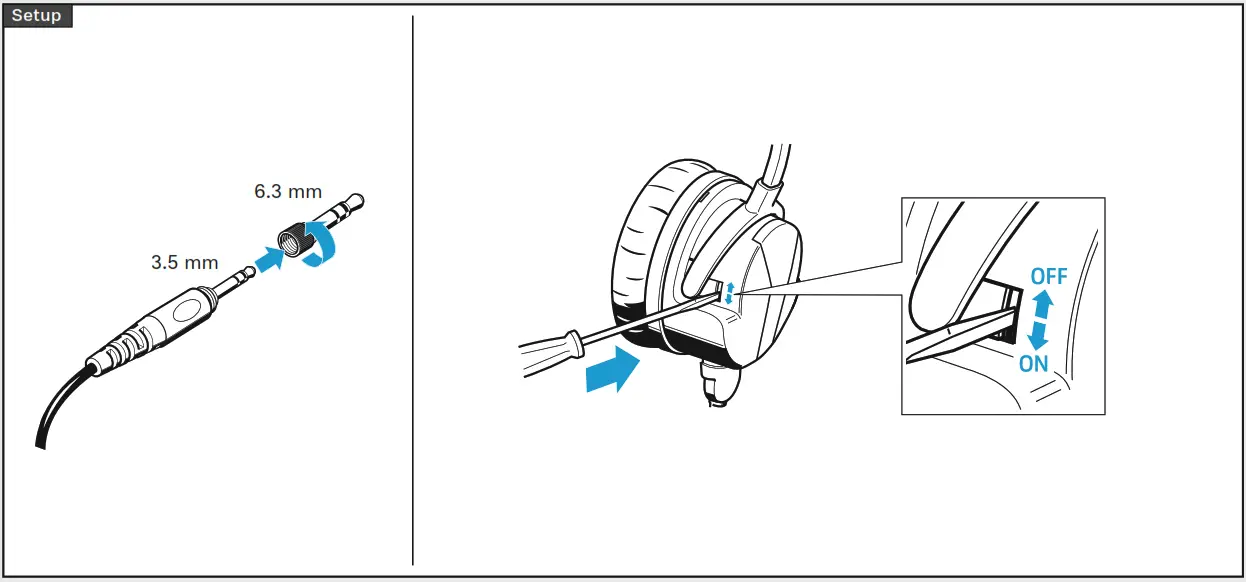 Setup

6.3 mm

3.5 mm

OFF

ON