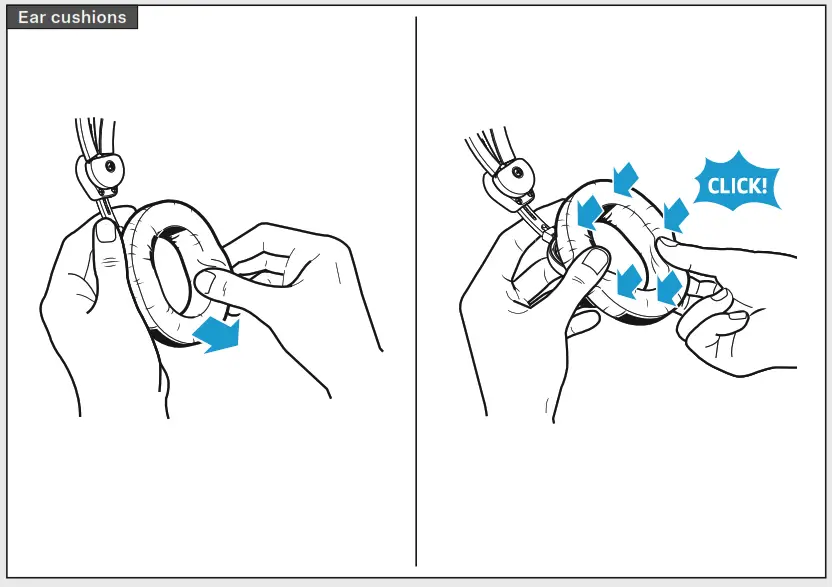 Ear cushions

CLICK!