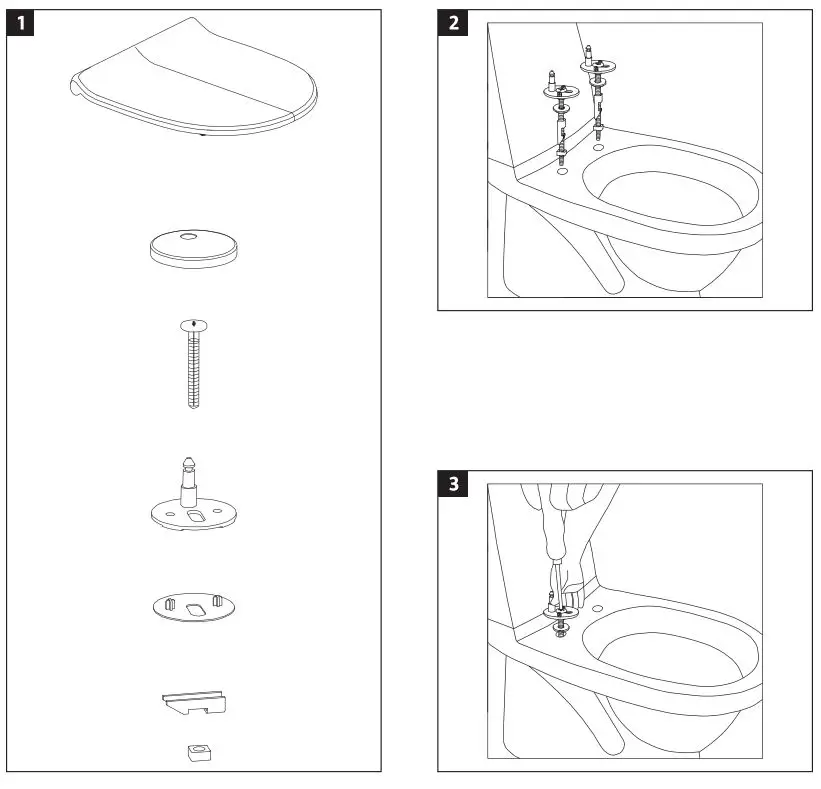 1

2

3