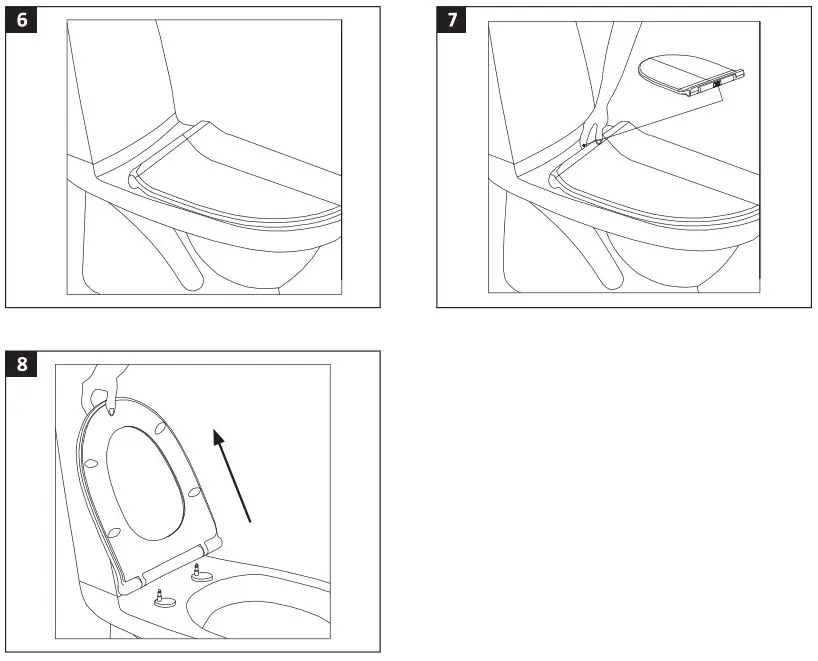 6

7

8