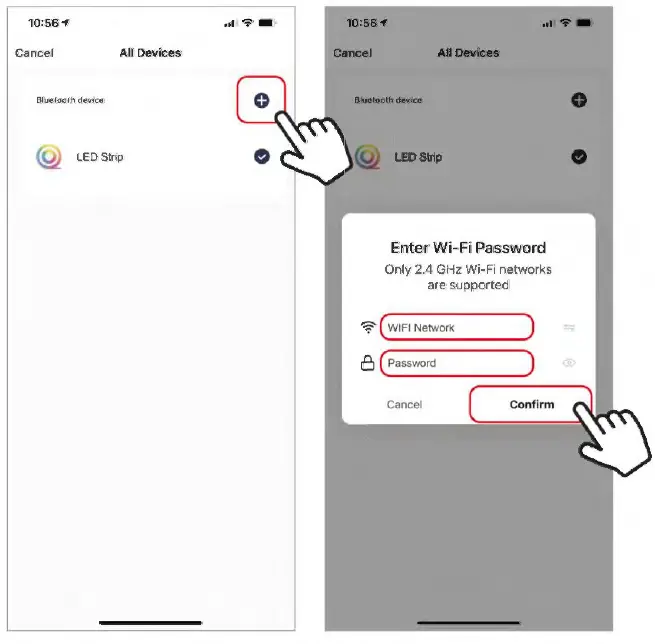 10:56

Cancel All Devices

Bluetooth device

LED Strip

10:56

Cancel All Devices

Bluetooth device

LED Strip

Enter Wi-Fi Password
Only 2.4 GHz Wi-Fi networks are supported

WIFI Network

Password

Cancel Confirm