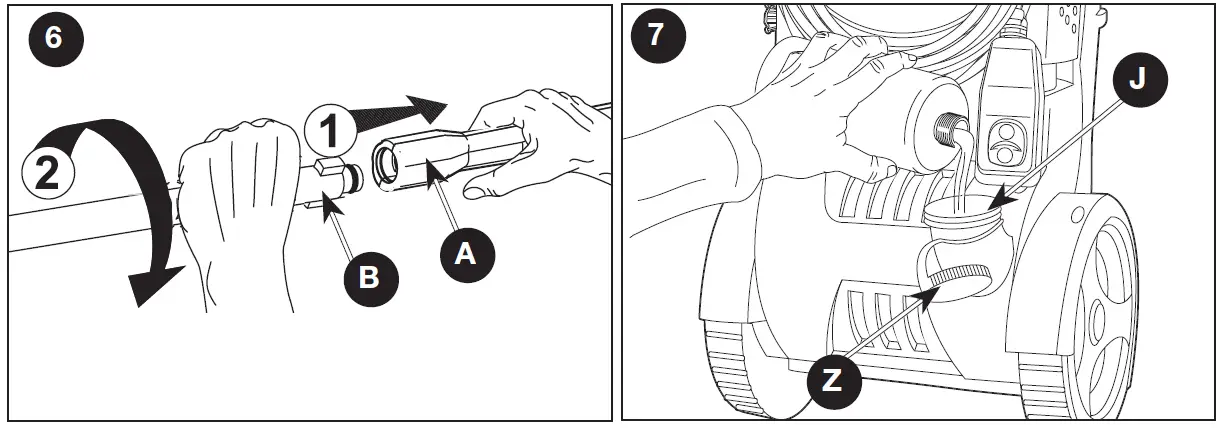 6
1
2
B
A
7
J
Z