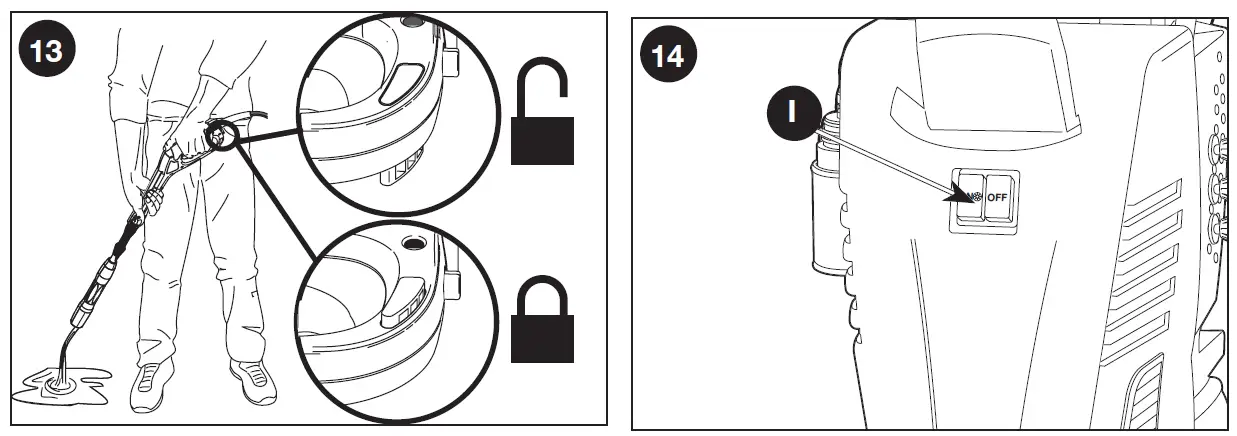 13

14

I

OFF