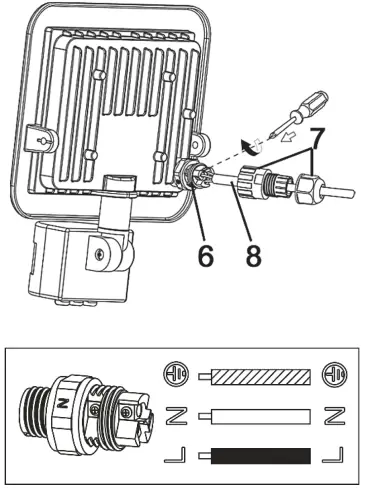 7
6
8
N
N
N
L
L