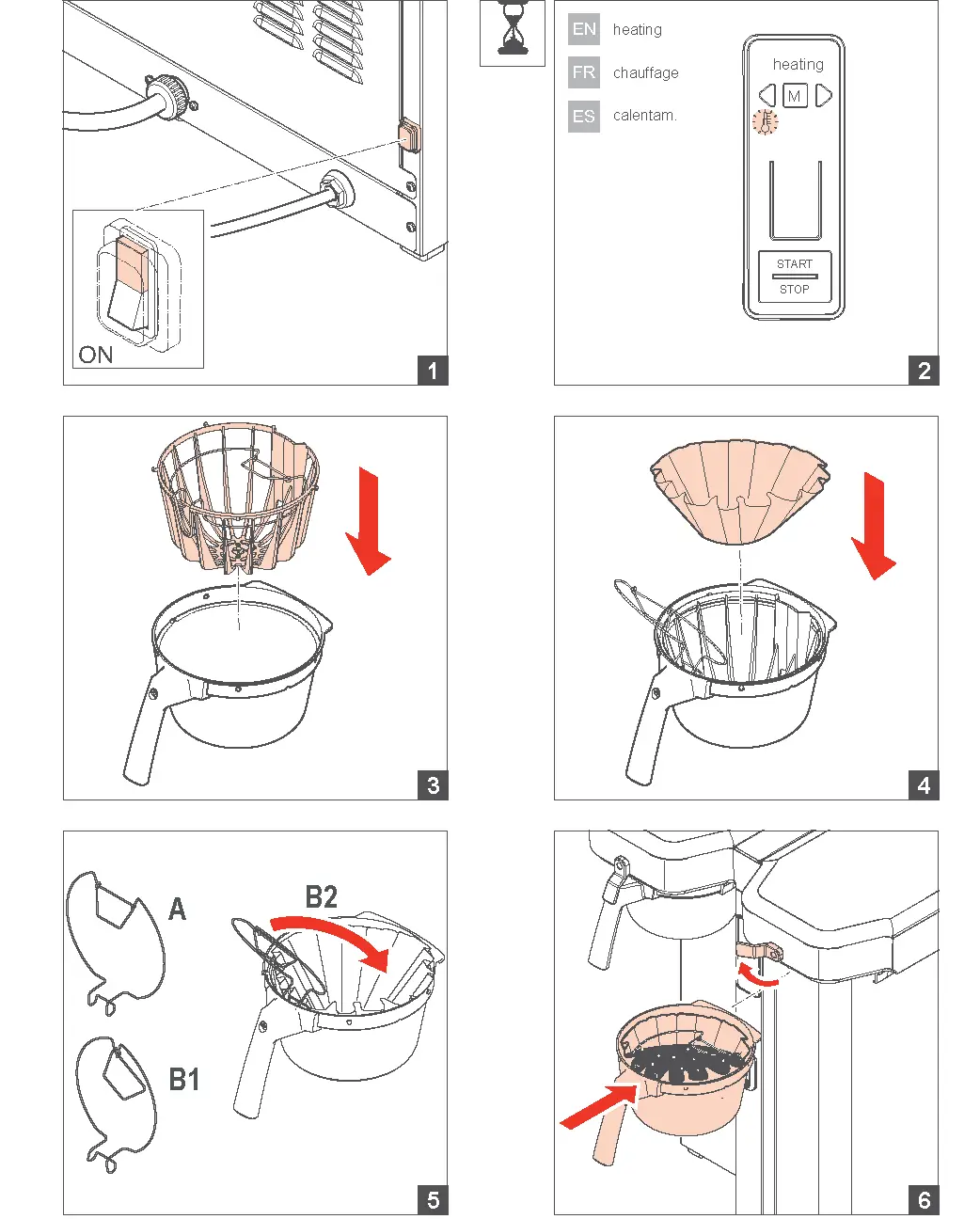 ON

1

EN heating
FR chauffage
ES calentam.

heating
M
START
STOP

2

3

4

A
B2
B1

5

6