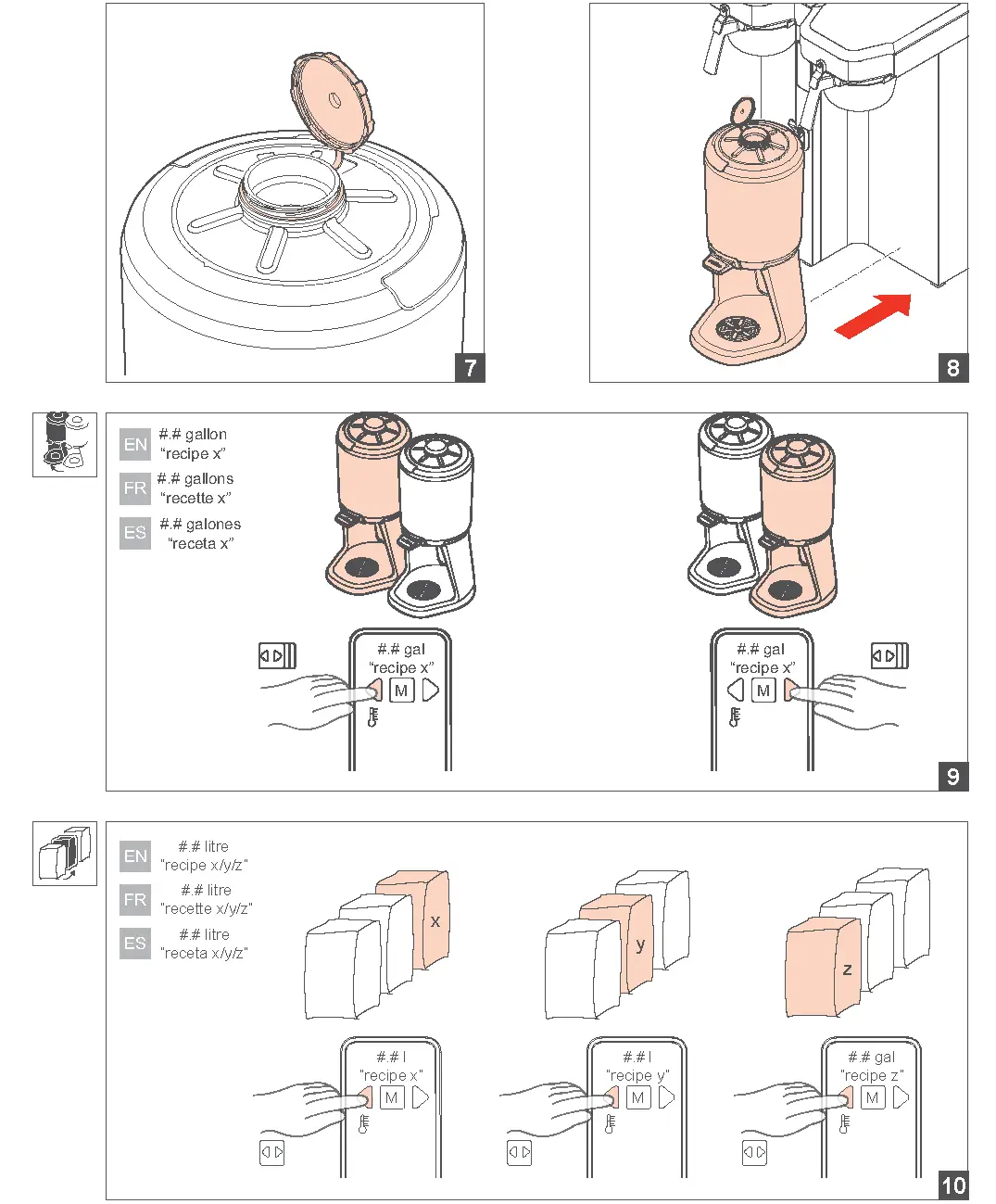 7

8

EN #.# gallon "recipe x"
FR #.# gallons "recette x"
ES #.# galones "receta x"

#.# gal "recipe x"
M

#.# gal "recipe x"
M

9

EN #.# litre "recipe x/y/z"
FR #.# litre "recette x/y/z"
ES #.# litre "receta x/y/z"

x

y

z

#.# l "recipe x"
M

#.# l "recipe y"
M

#.# gal "recipe z"
M

10