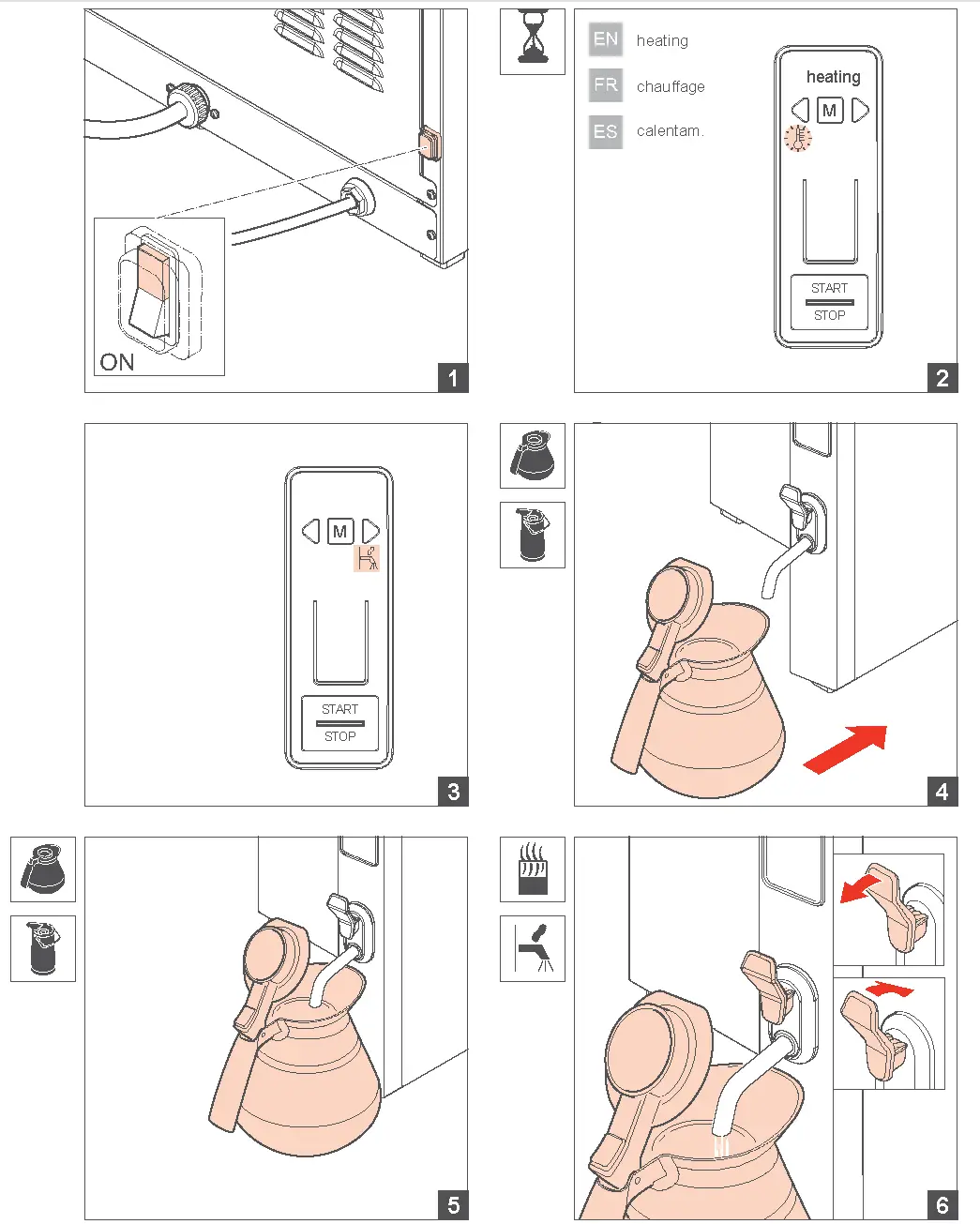 ON

1

EN heating
FR chauffage
ES calentam.

heating
M
START
STOP

2

M
START
STOP

3

4

5

6