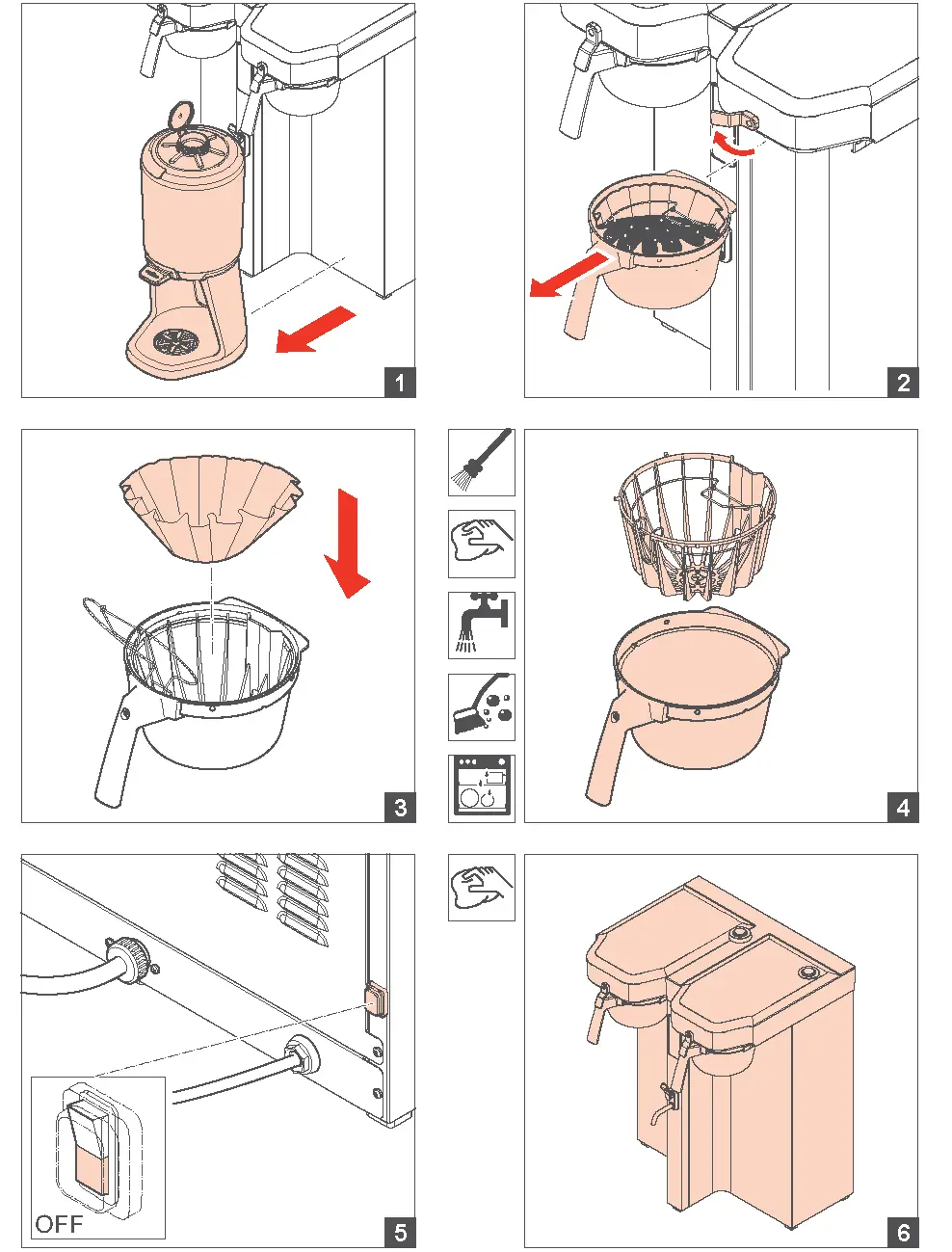 1

2

3

4

OFF

5

6