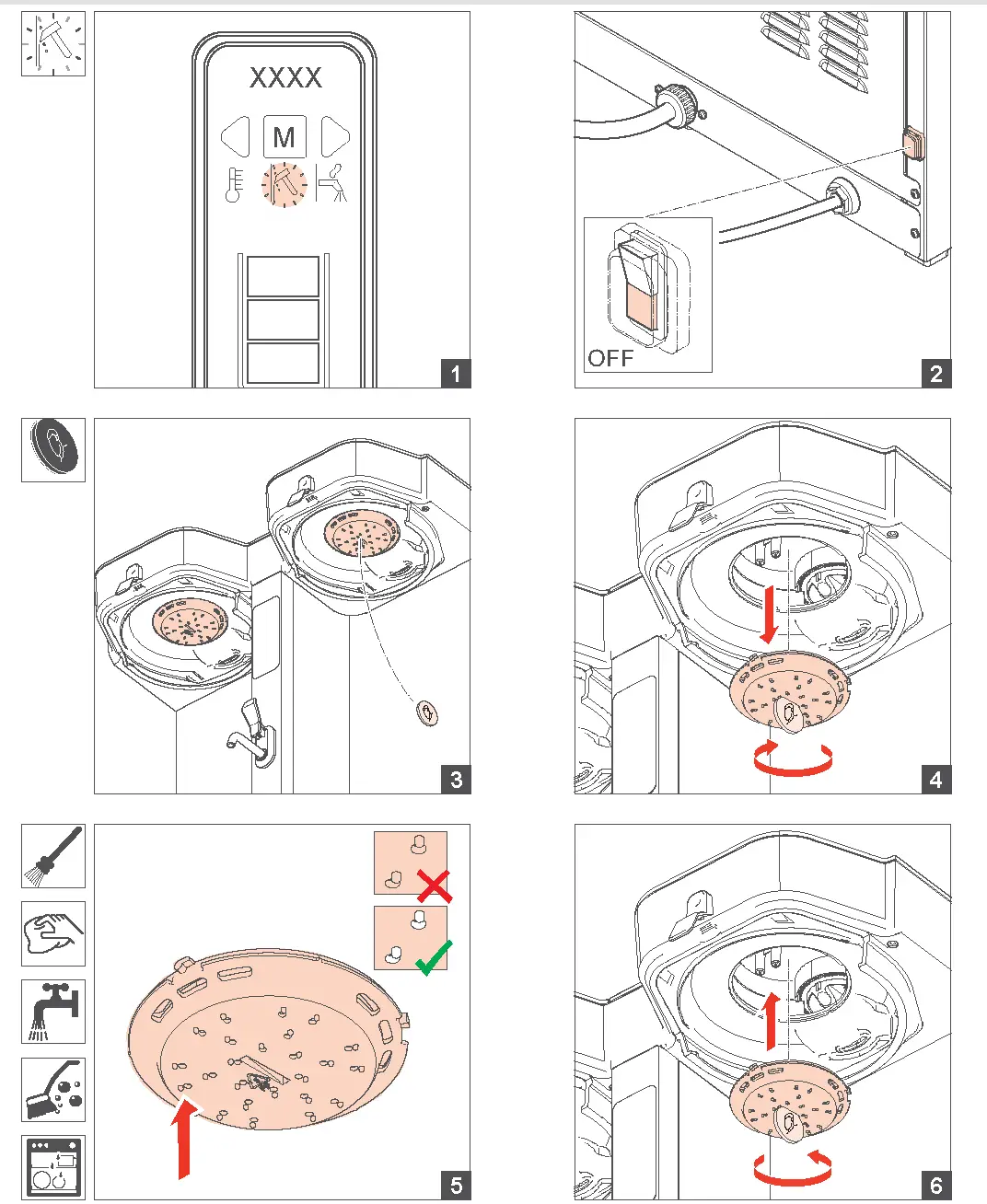 XXXX
M
1
OFF
2
3
4
5
6