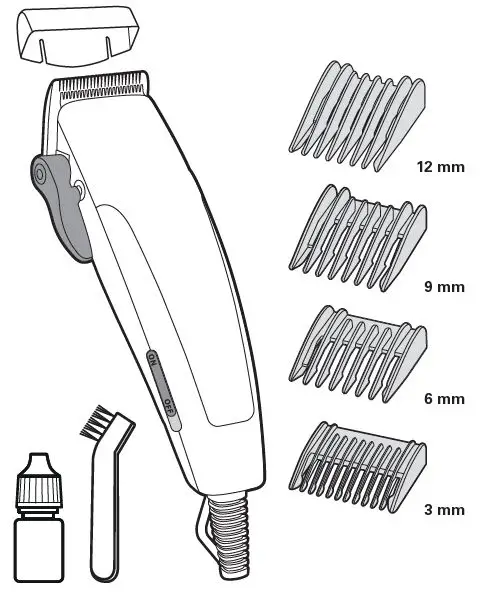 ON
OFF
12 mm
9 mm
6 mm
3 mm