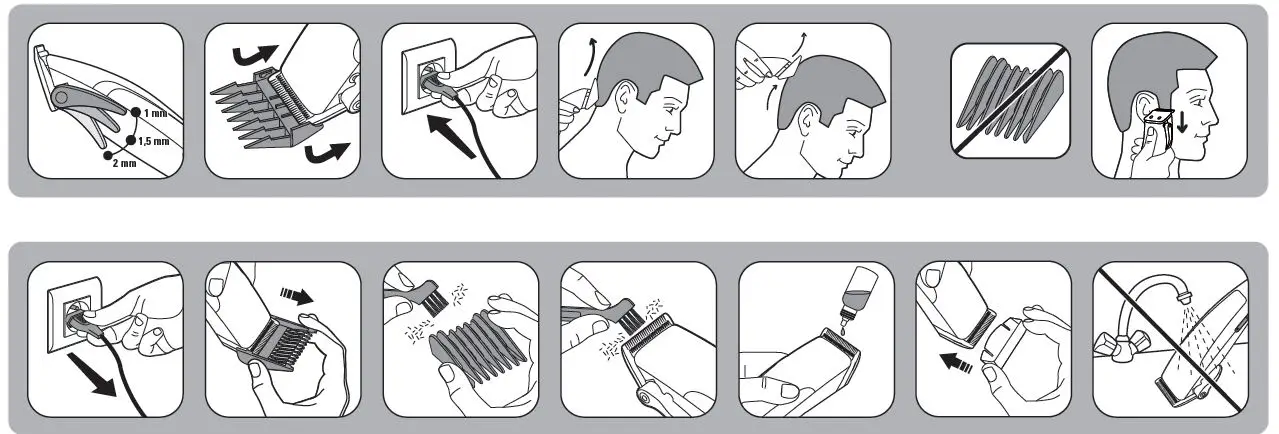 1 mm
1,5 mm
2 mm