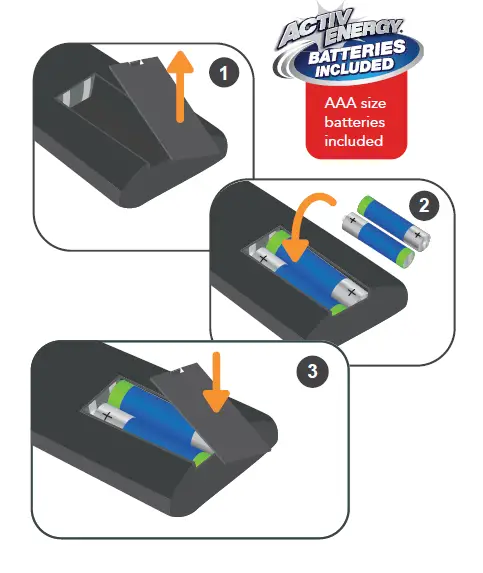 ACTIV ENERGY
BATTERIES INCLUDED

AAA size batteries included

1

2

+

+

+

+

3

+