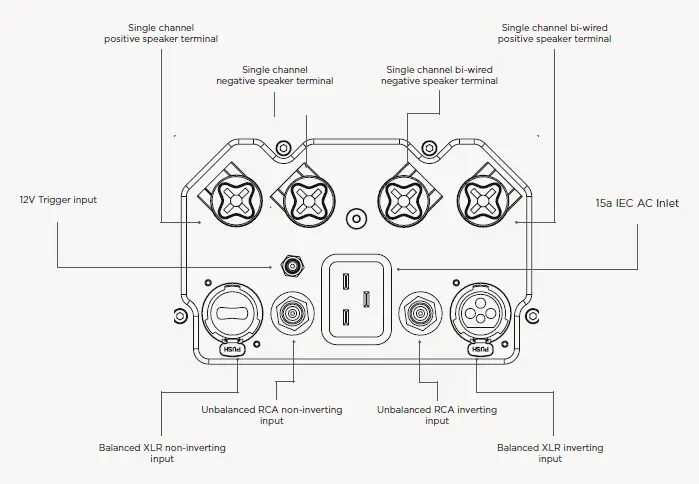 Single channel positive speaker terminal

Single channel negative speaker terminal

Single channel bi-wired negative speaker terminal

Single channel bi-wired positive speaker terminal

12V Trigger input

15a IEC AC Inlet

PUSH

PUSH

Unbalanced RCA non-inverting input

Unbalanced RCA inverting input

Balanced XLR non-inverting input

Balanced XLR inverting input