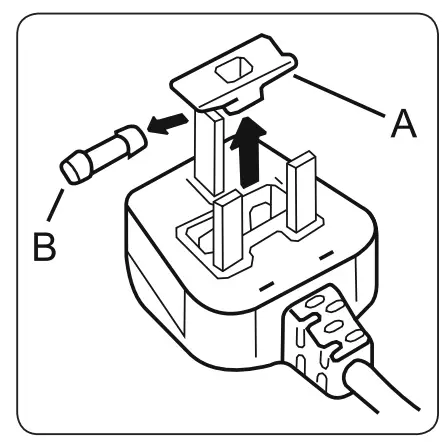 A
B