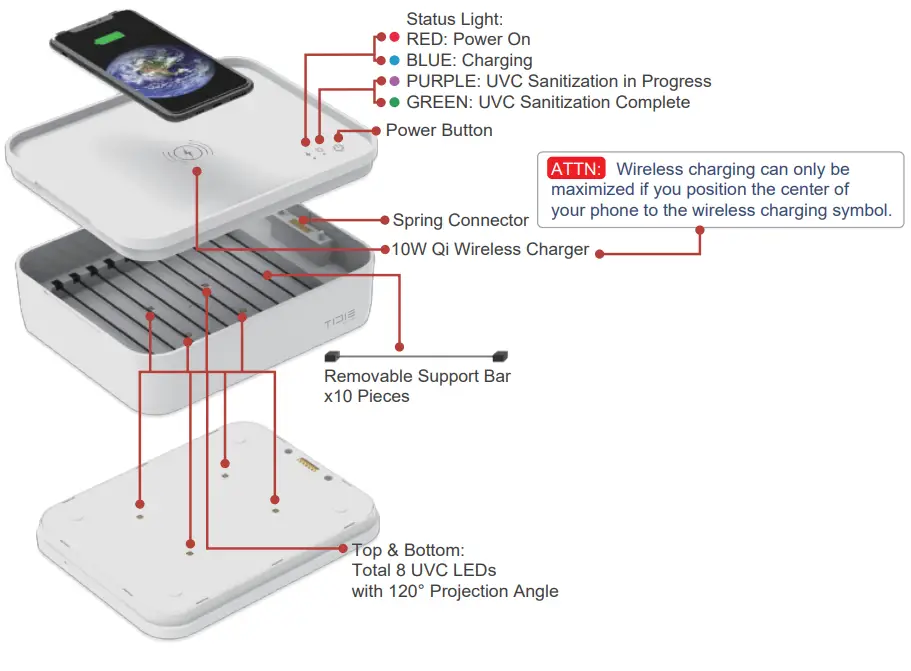 Status Light:
RED: Power On
BLUE: Charging
PURPLE: UVC Sanitization in Progress
GREEN: UVC Sanitization Complete

Power Button

ATTN: Wireless charging can only be maximized if you position the center of your phone to the wireless charging symbol.

Spring Connector

10W Qi Wireless Charger

TIDIE

Removable Support Bar x10 Pieces

Top & Bottom:
Total 8 UVC LEDs
with 120° Projection Angle