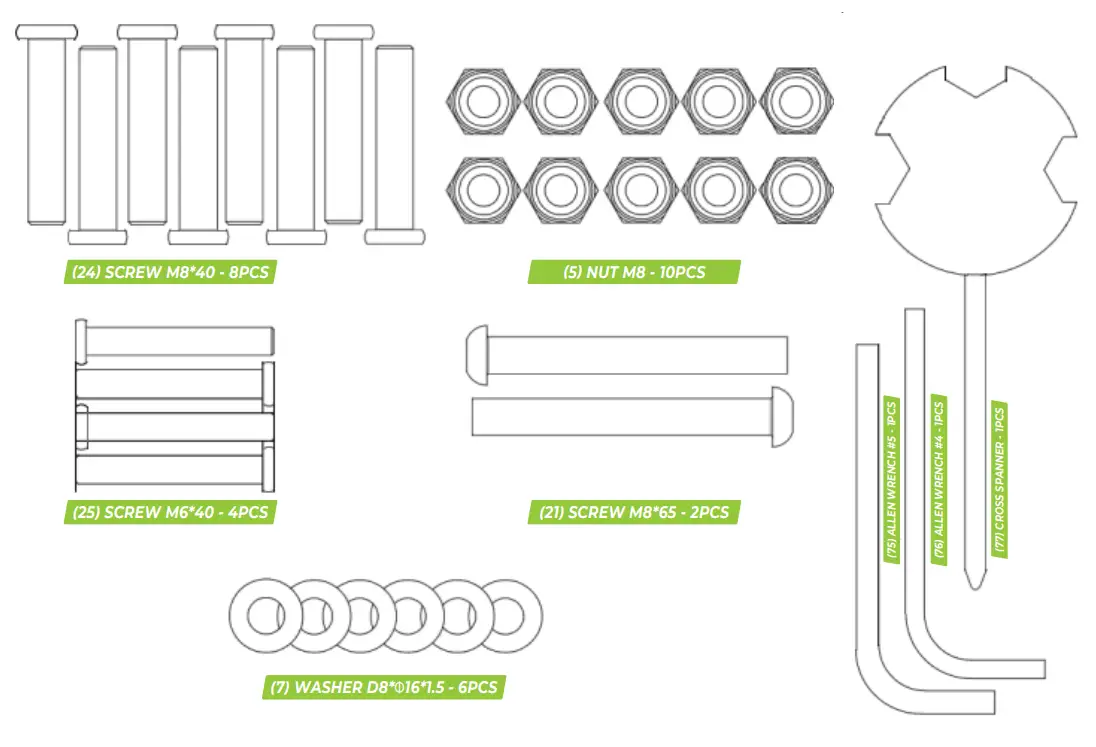 (24) SCREW M8*40 - 8PCS

(5) NUT M8 - 10PCS

(25) SCREW M6*40 - 4PCS

(21) SCREW M8*65 - 2PCS

(7) WASHER D8*Φ16*1.5 - 6PCS

(75) ALLEN WRENCH #5 - 1PCS

(76) ALLEN WRENCH #4 - 1PCS

(77) CROSS SPANNER - 1PCS