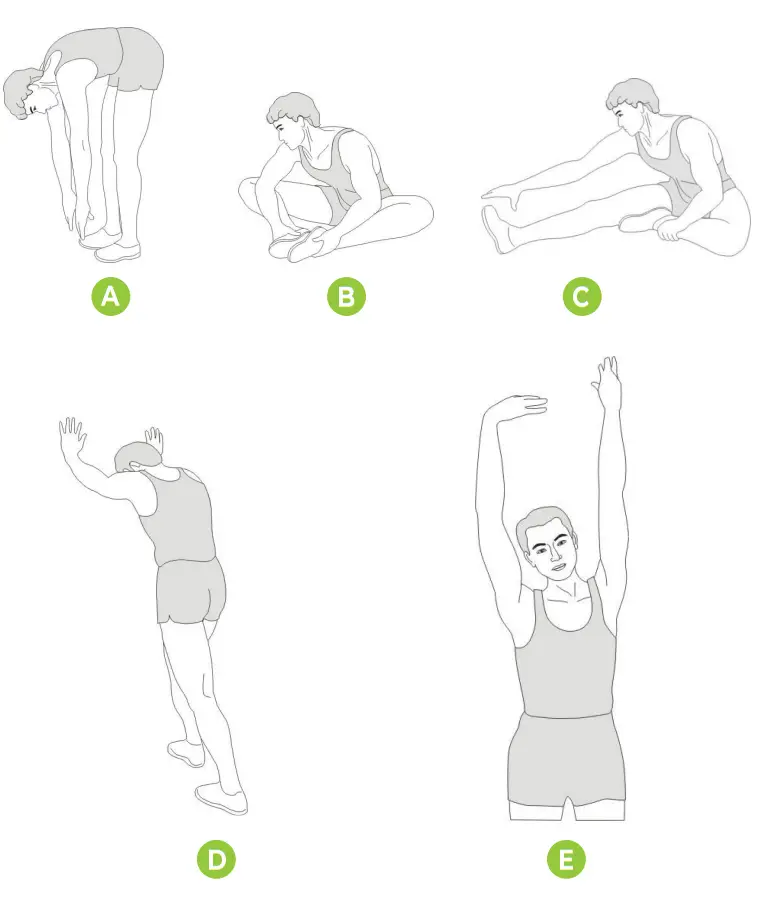 A

B

C

D

E