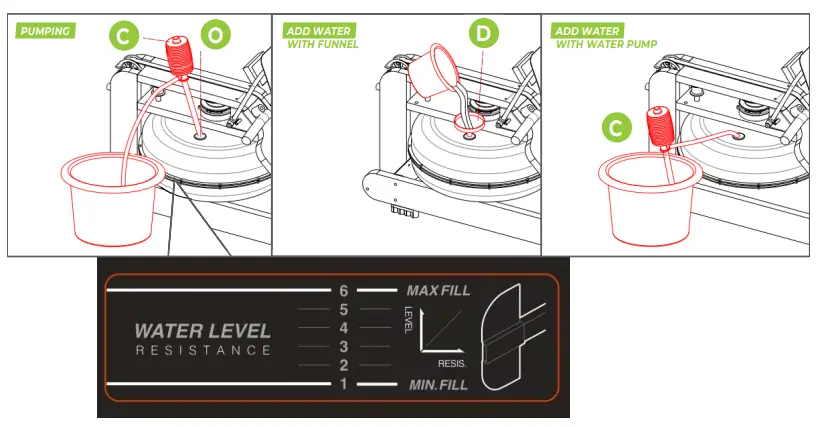 PUMPING

C

O

ADD WATER WITH FUNNEL

D

ADD WATER WITH WATER PUMP

C

WATER LEVEL
RESISTANCE

6 MAX FILL
5
4
3
2
1 MIN. FILL

LEVEL
RESIS.