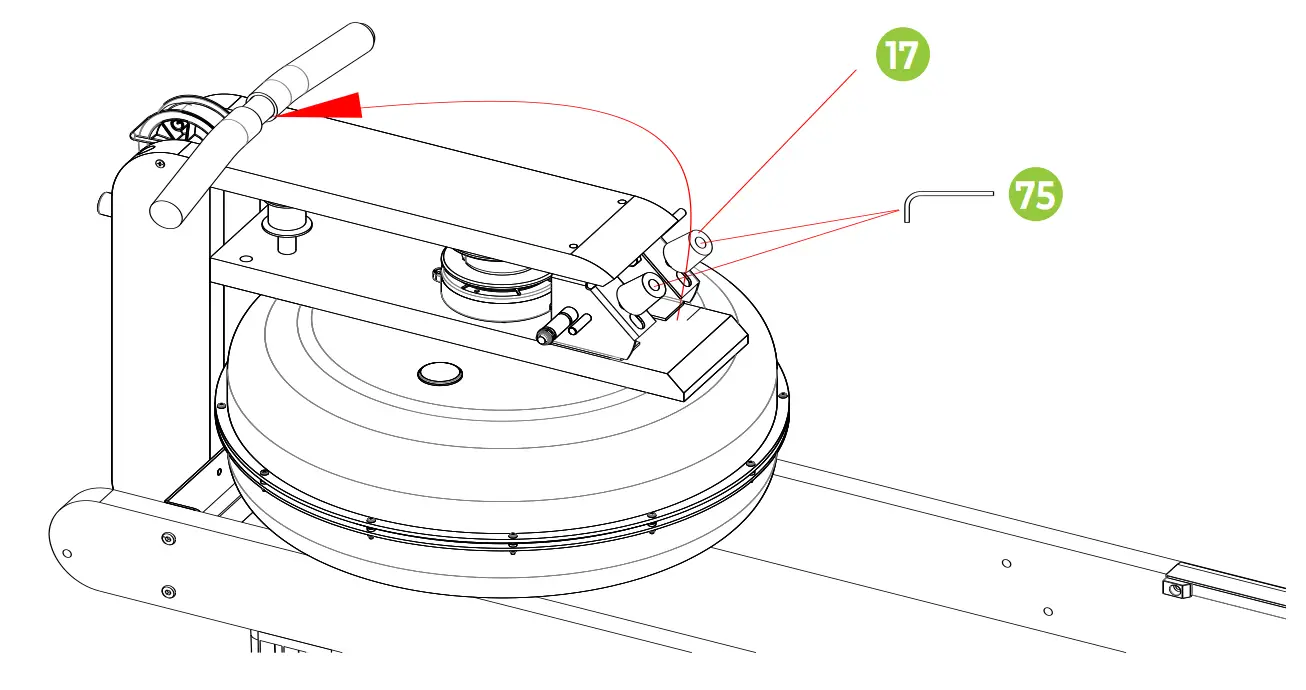 17

75