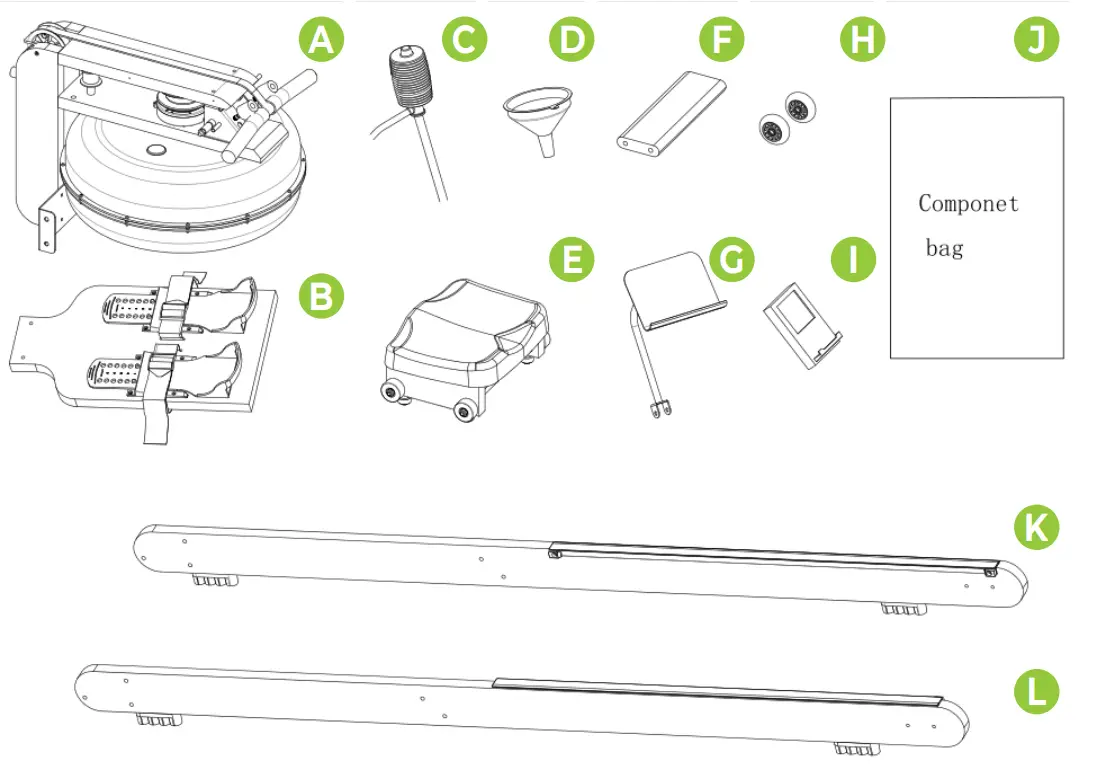 A
C
D
F
H
J
Componet bag
B
E
G
I
K
L