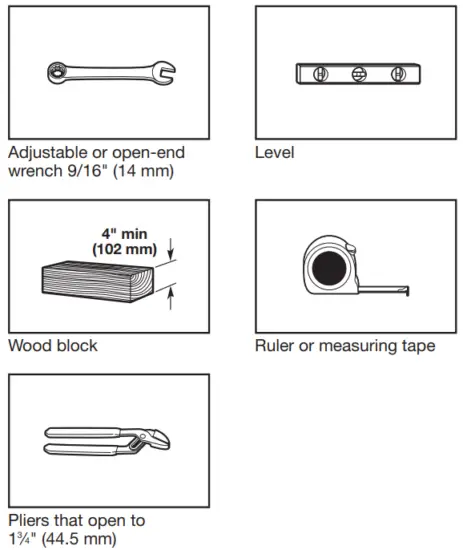 Adjustable or open-end wrench 9/16" (14 mm)

Level

4" min
(102 mm)

Wood block

Ruler or measuring tape

Pliers that open to 1¾" (44.5 mm)